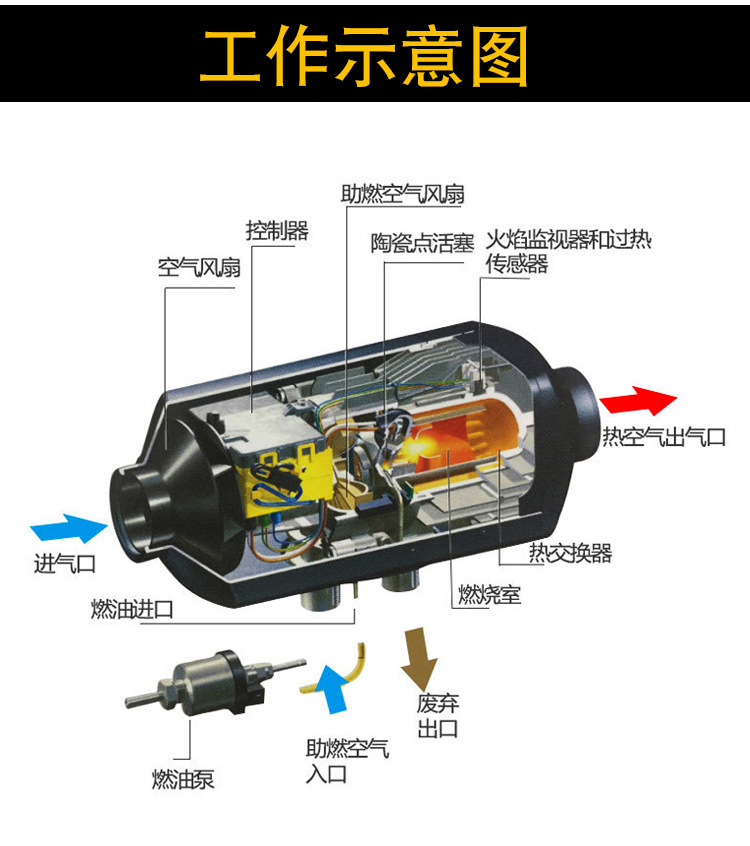 工作示意图

助燃空气风扇

控制器

陶瓷点活塞

火焰监视器和过热传感器

空气风扇

热空气出气口

进气口

热交换器

燃烧室

燃油进口

废弃出口

助燃空气入口

燃油泵