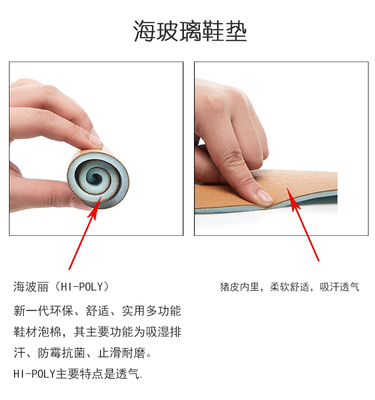 海玻璃鞋垫

海波丽（HI-POLY）

新一代环保、舒适、实用多功能鞋材泡棉，其主要功能为吸湿排汗、防霉抗菌、止滑耐磨。

HI-POLY主要特点是透气.

猪皮内里，柔软舒适，吸汗透气