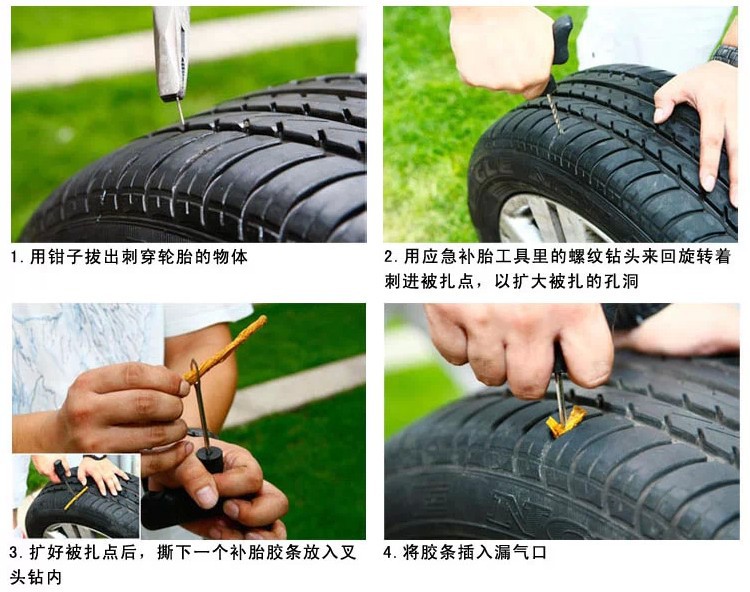 1. 用钳子拔出刺穿轮胎的物体

2. 用应急补胎工具里的螺纹钻头来回旋转着刺进被扎点，以扩大被扎的孔洞

3. 扩好被扎点后，撕下一个补胎胶条放入叉头钻内

4. 将胶条插入漏气口