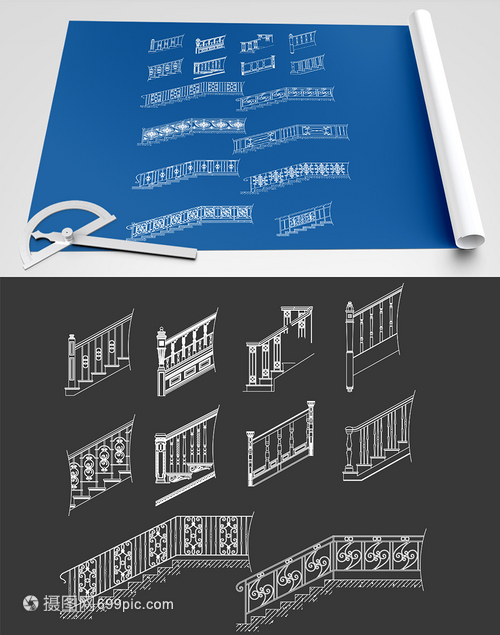 摄图网 699pic.com