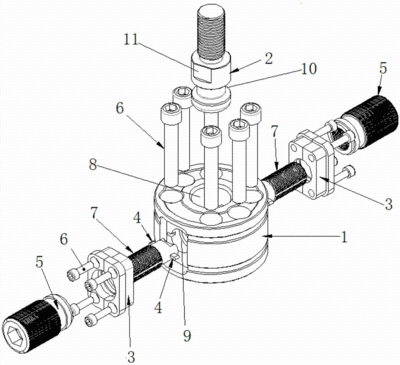 11
2
10
5
6
7
8
3
7
4
1
6
5
4
9
3