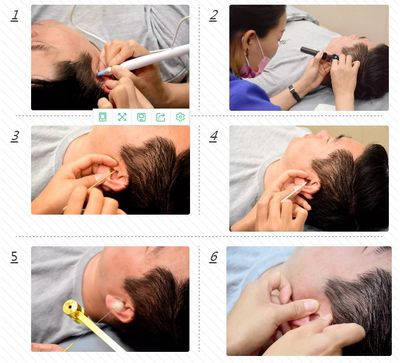 1

2

3

4

5

6