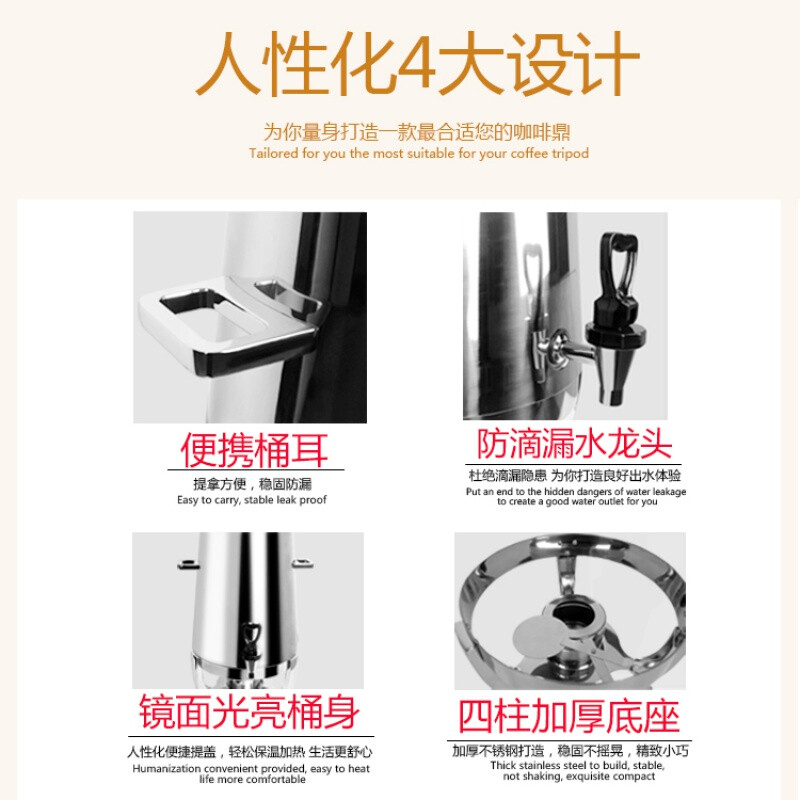 人性化4大设计

为你量身打造一款最合适您的咖啡鼎
Tailored for you the most suitable for your coffee tripod

便携桶耳

提拿方便，稳固防漏
Easy to carry, stable leak proof

防滴漏水龙头

杜绝滴漏隐患 为你打造良好出水体验
Put an end to the hidden dangers of water leakage to create a good water outlet for you

镜面光亮桶身

人性化便捷提盖，轻松保温加热 生活更舒心
Humanization convenient provided, easy to heat life more comfortable

四柱加厚底座

加厚不锈钢打造，稳固不摇晃，精致小巧
Thick stainless steel to build, stable, not shaking, exquisite compact