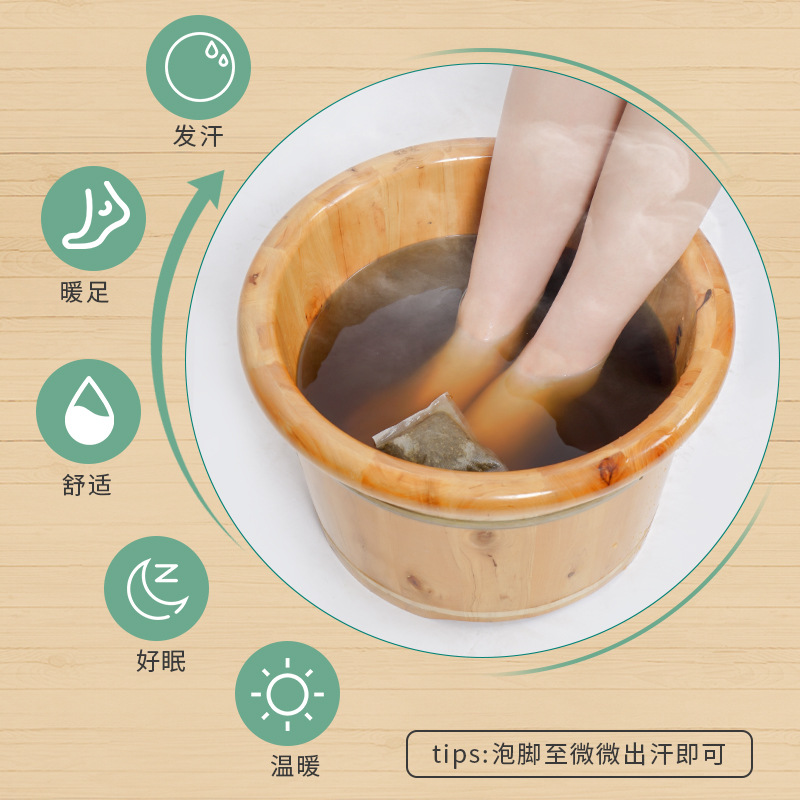 发汗

暖足

舒适

好眠

温暖

tips:泡脚至微微出汗即可