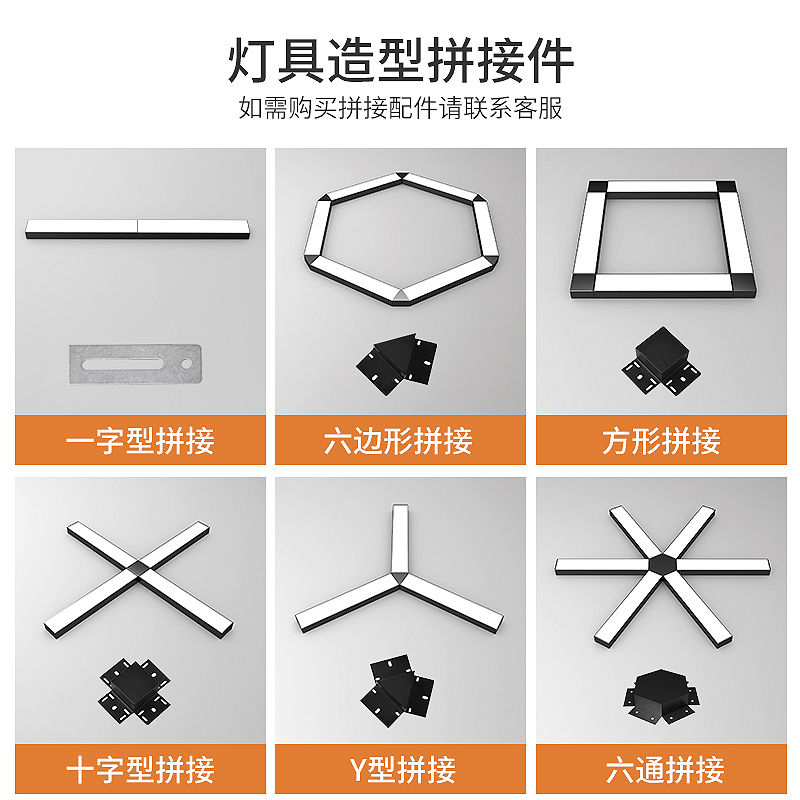 灯具造型拼接件

如需购买拼接配件请联系客服

一字型拼接

六边形拼接

方形拼接

十字型拼接

Y型拼接

六通拼接