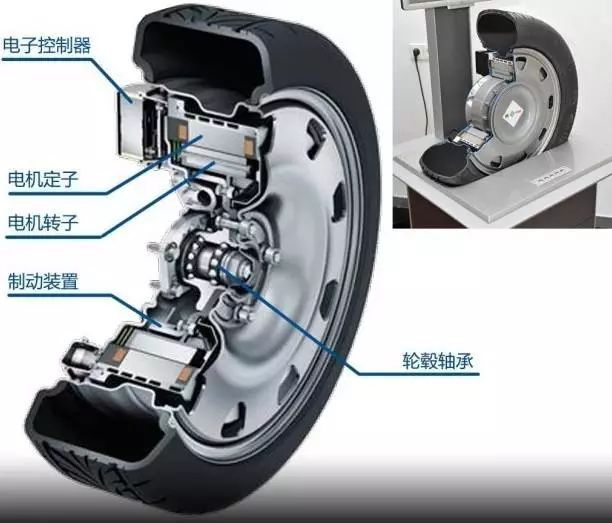 电子控制器

电机定子

电机转子

制动装置

轮毂轴承