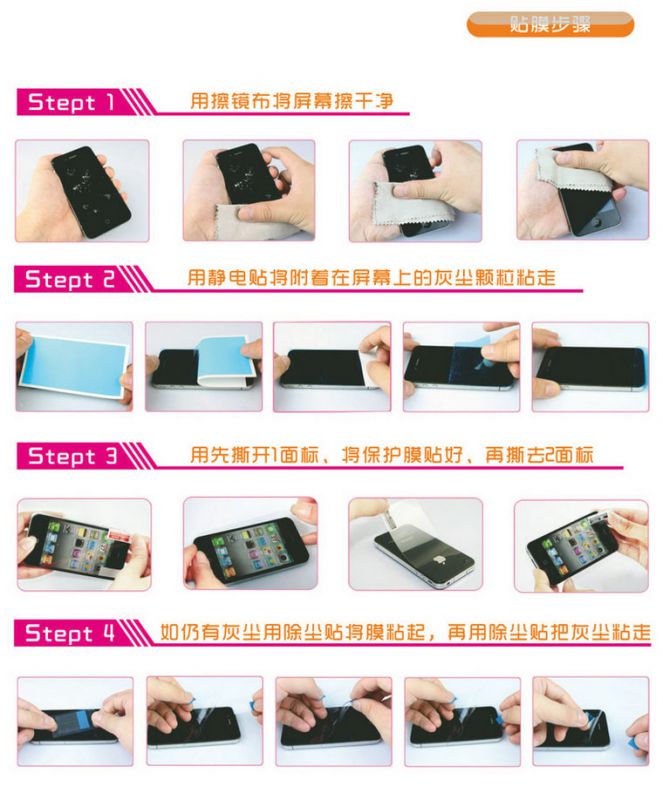 贴膜步骤

Stept 1 用擦镜布将屏幕擦干净

Stept 2 用静电贴将附着在屏幕上的灰尘颗粒粘走

Stept 3 用先撕开1面标、将保护膜贴好、再撕去2面标

Stept 4 如仍有灰尘用除尘贴将膜粘起，再用除尘贴把灰尘粘走