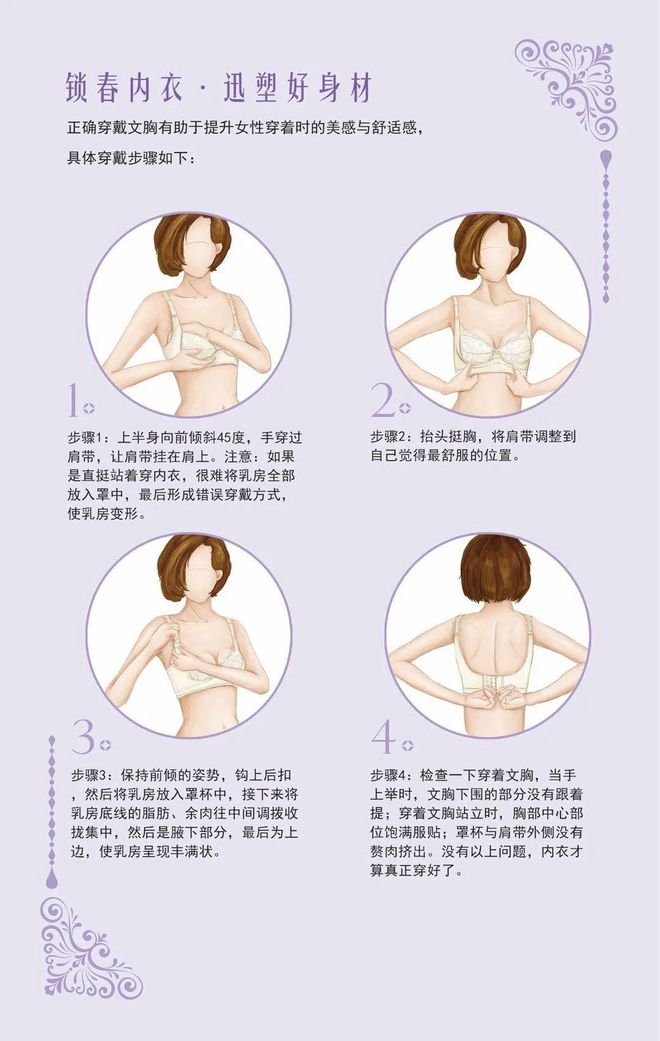 锁春内衣 · 迅塑好身材

正确穿戴文胸有助于提升女性穿着时的美感与舒适感，

具体穿戴步骤如下：

1

步骤1：上半身向前倾斜45度，手穿过肩带，让肩带挂在肩上。注意：如果是直挺站着穿内衣，很难将乳房全部放入罩中，最后形成错误穿戴方式，使乳房变形。

2

步骤2：抬头挺胸，将肩带调整到自己觉得最舒服的位置。

3

步骤3：保持前倾的姿势，钩上后扣，然后将乳房放入罩杯中，接下来将乳房底线的脂肪、余肉往中间调拨收拢集中，然后是腋下部分，最后为上边，使乳房呈现丰满状。

4

步骤4：检查一下穿着文胸，当手上举时，文胸下围的部分没有跟着提；穿着文胸站立时，胸部中心部位饱满服贴；罩杯与肩带外侧没有赘肉挤出。没有以上问题，内衣才算真正穿好了。