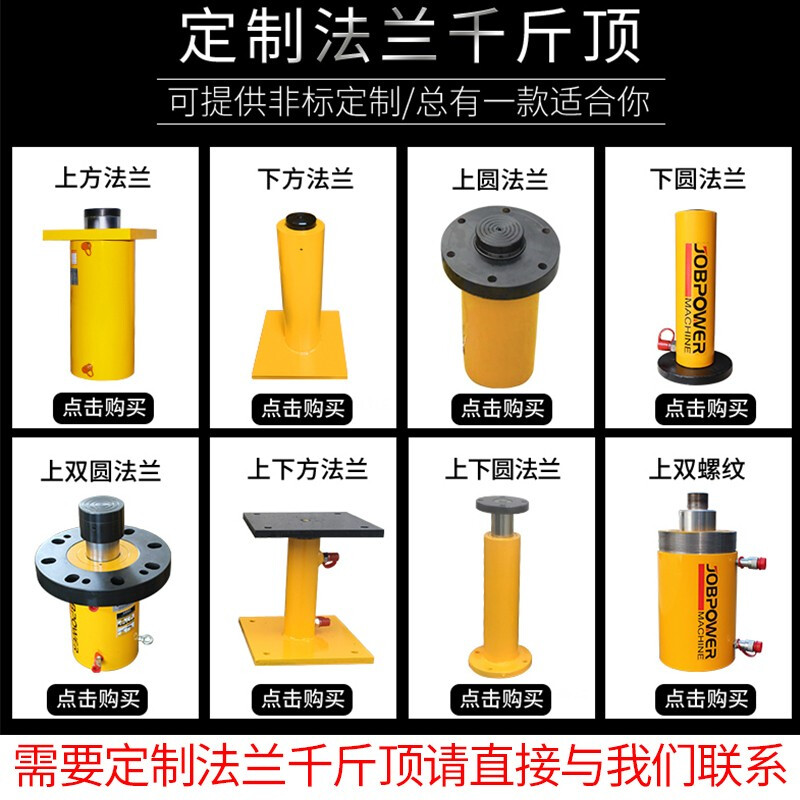 定制法兰千斤顶

可提供非标定制/总有一款适合你

上方法兰

点击购买

下方法兰

点击购买

上圆法兰

点击购买

下圆法兰

JOBPOWER MACHINE

点击购买

上双圆法兰

点击购买

上下方法兰

点击购买

上下圆法兰

点击购买

上双螺纹

JOBPOWER MACHINE

点击购买

需要定制法兰千斤顶请直接与我们联系