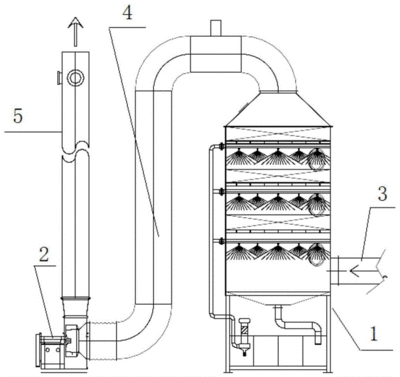 4
5
3
2
1