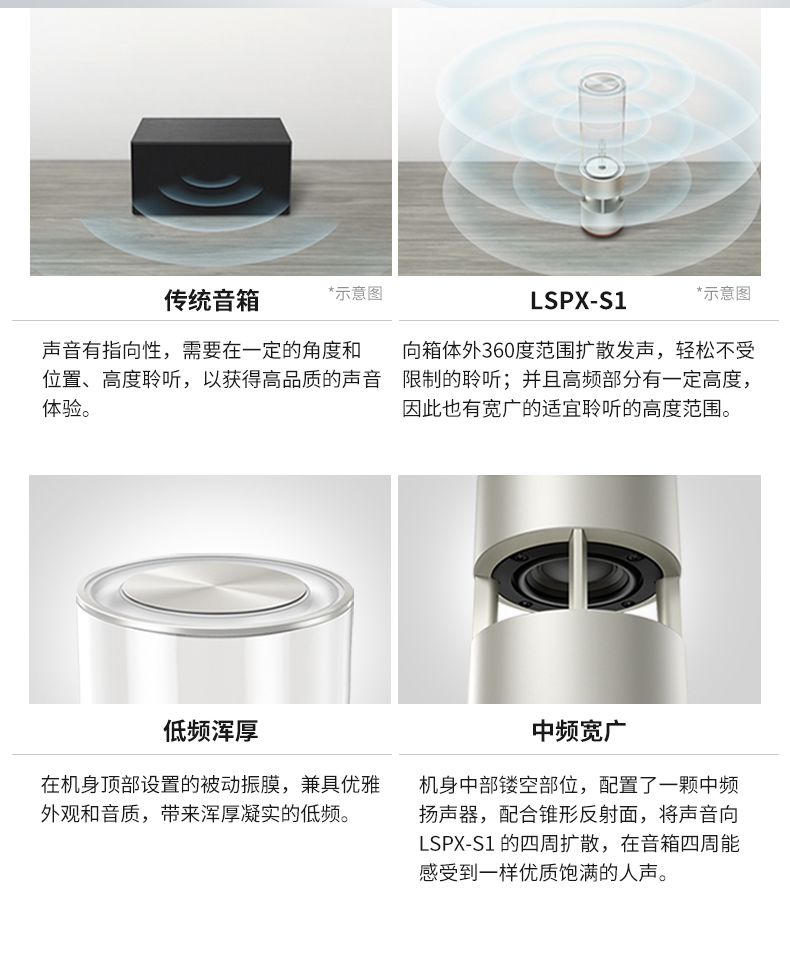 传统音箱

*示意图

声音有指向性，需要在一定的角度和位置、高度聆听，以获得高品质的声音体验。

LSPX-S1

*示意图

向箱体外360度范围扩散发声，轻松不受限制的聆听；并且高频部分有一定高度，因此也有宽广的适宜聆听的高度范围。

低频浑厚

在机身顶部设置的被动振膜，兼具优雅外观和音质，带来浑厚凝实的低频。

中频宽广

机身中部镂空部位，配置了一颗中频扬声器，配合锥形反射面，将声音向LSPX-S1 的四周扩散，在音箱四周能感受到一样优质饱满的人声。