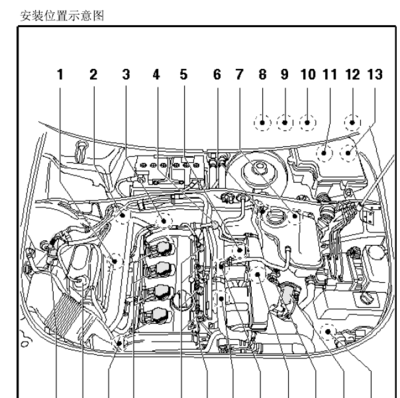 安装位置示意图

1 2 3 4 5 6 7 8 9 10 11 12 13