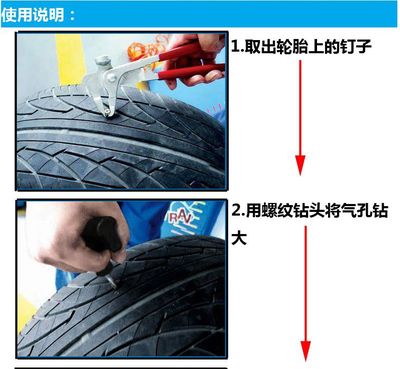 使用说明：

1.取出轮胎上的钉子

RAV

2.用螺纹钻头将气孔钻大