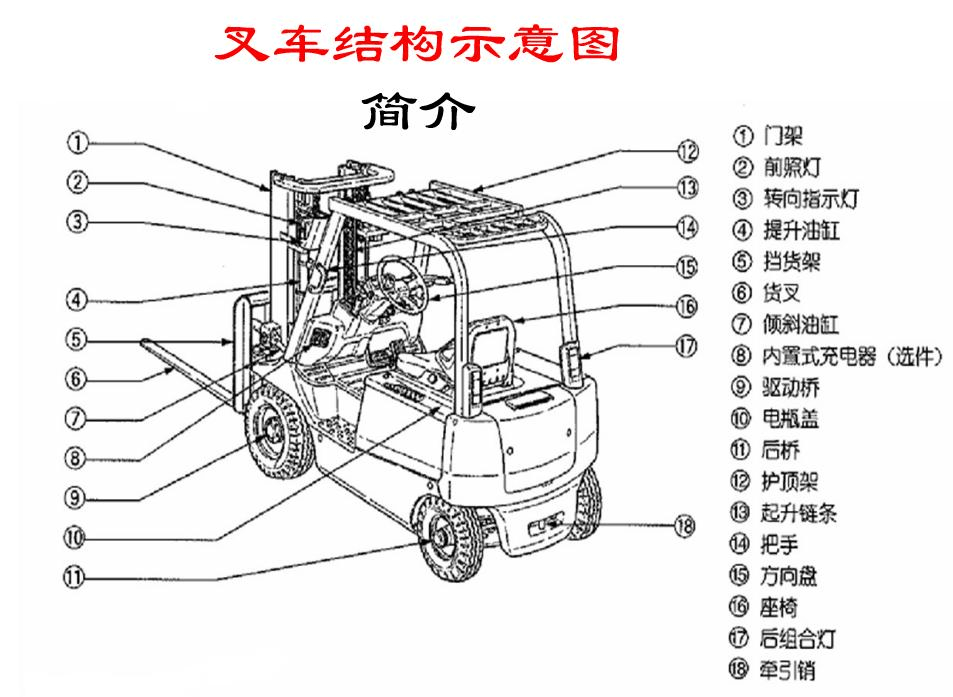 叉车结构示意图

简介

①
②
③
④
⑤
⑥
⑦
⑧
⑨
⑩
⑪
⑫
⑬
⑭
⑮
⑯
⑰
⑱

① 门架
② 前照灯
③ 转向指示灯
④ 提升油缸
⑤ 挡货架
⑥ 货叉
⑦ 倾斜油缸
⑧ 内置式充电器（选件）
⑨ 驱动桥
⑩ 电瓶盖
⑪ 后桥
⑫ 护顶架
⑬ 起升链条
⑭ 把手
⑮ 方向盘
⑯ 座椅
⑰ 后组合灯
⑱ 牵引销