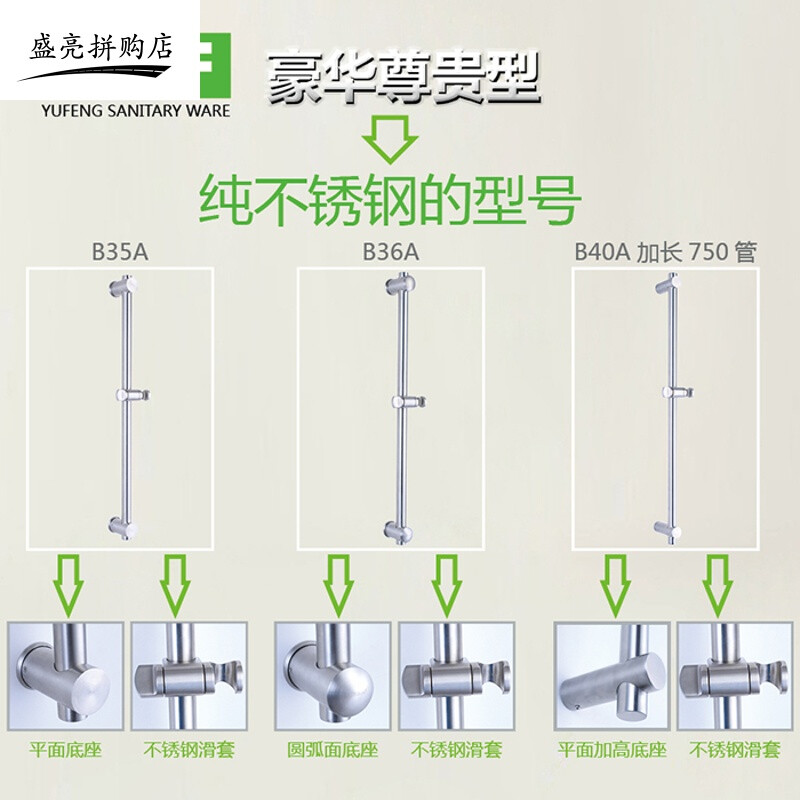 盛亮拼购店

YUFENG SANITARY WARE

豪华尊贵型

纯不锈钢的型号

B35A

B36A

B40A 加长 750 管

平面底座

不锈钢滑套

圆弧面底座

不锈钢滑套

平面加高底座

不锈钢滑套