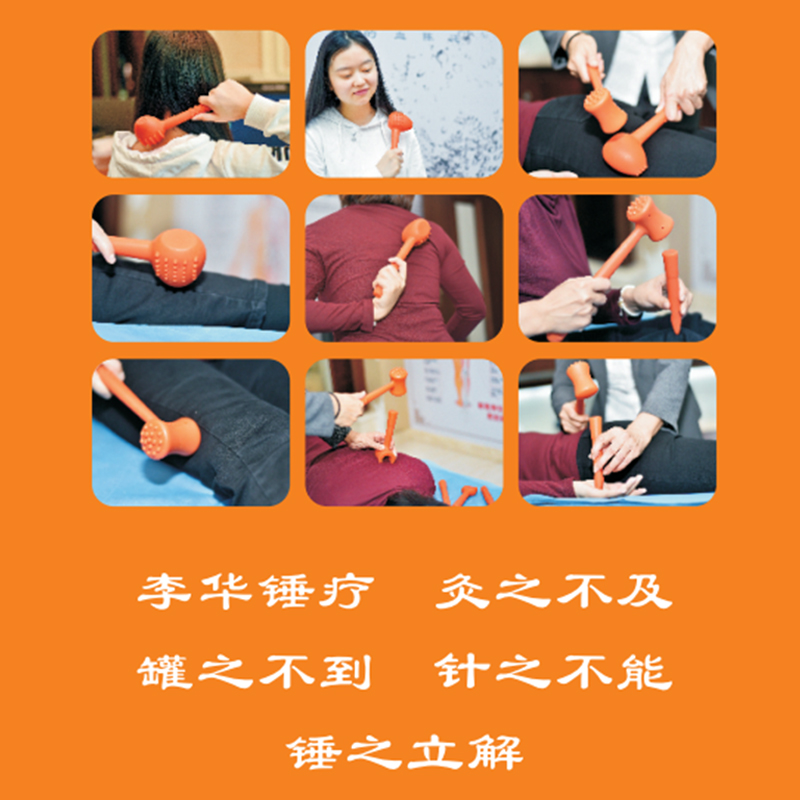 李华锤疗　灸之不及

罐之不到　针之不能

锤之立解