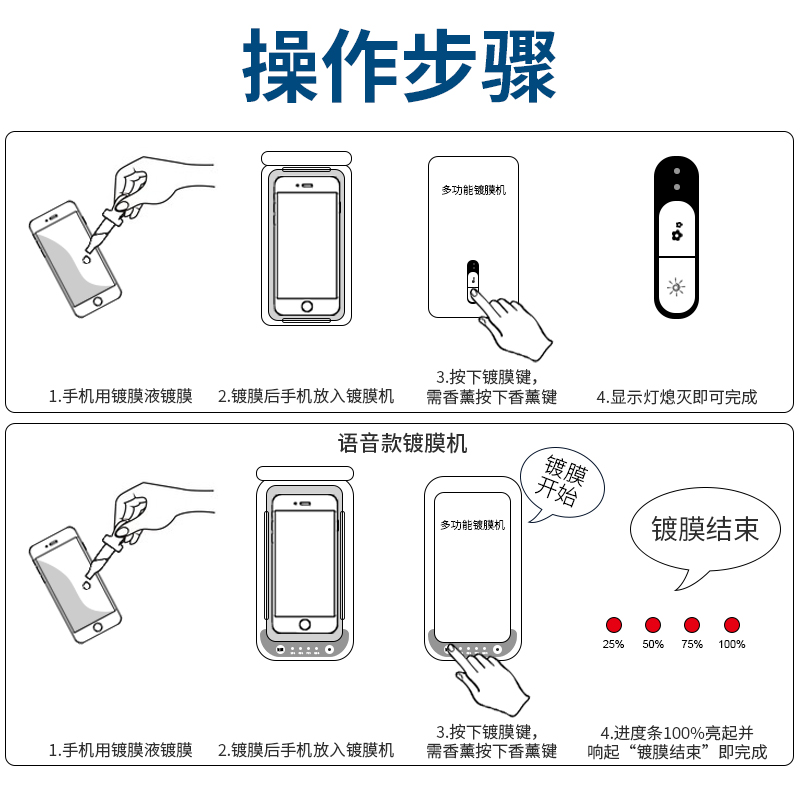 操作步骤

多功能镀膜机

1.手机用镀膜液镀膜

2.镀膜后手机放入镀膜机

3.按下镀膜键，需香薰按下香薰键

4.显示灯熄灭即可完成

语音款镀膜机

镀膜开始

多功能镀膜机

镀膜结束

25% 50% 75% 100%

1.手机用镀膜液镀膜

2.镀膜后手机放入镀膜机

3.按下镀膜键，需香薰按下香薰键

4.进度条100%亮起并响起“镀膜结束”即完成