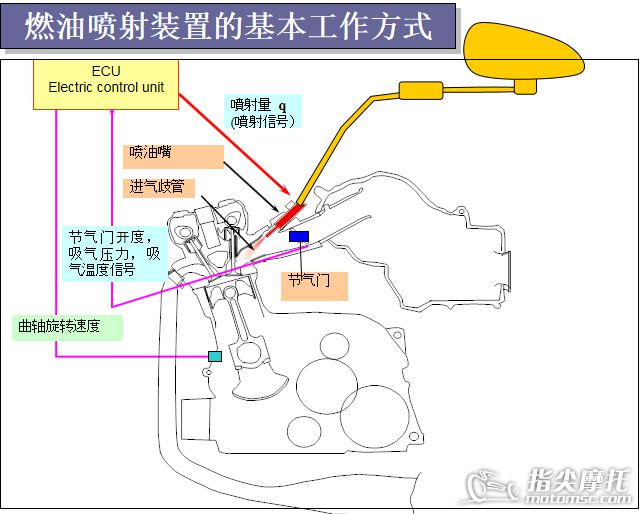 燃油喷射装置的基本工作方式

ECU
Electric control unit

喷射量 q
(喷射信号)

喷油嘴

进气歧管

节气门开度，吸气压力，吸气温度信号

节气门

曲轴旋转速度

指尖摩托
motomsc.com