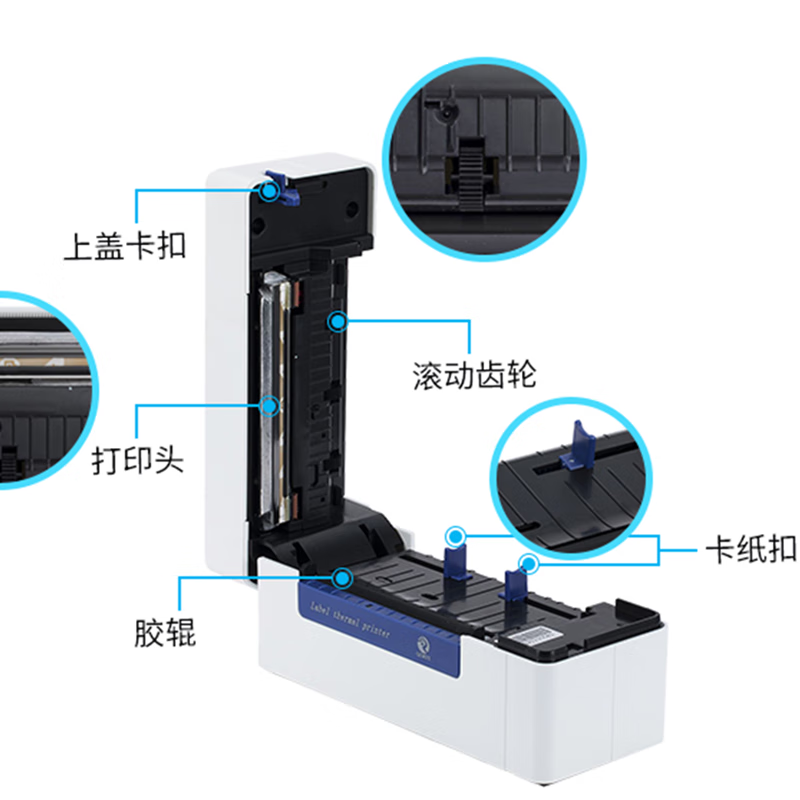 上盖卡扣

滚动齿轮

打印头

卡纸扣

胶辊

Label thermal printer