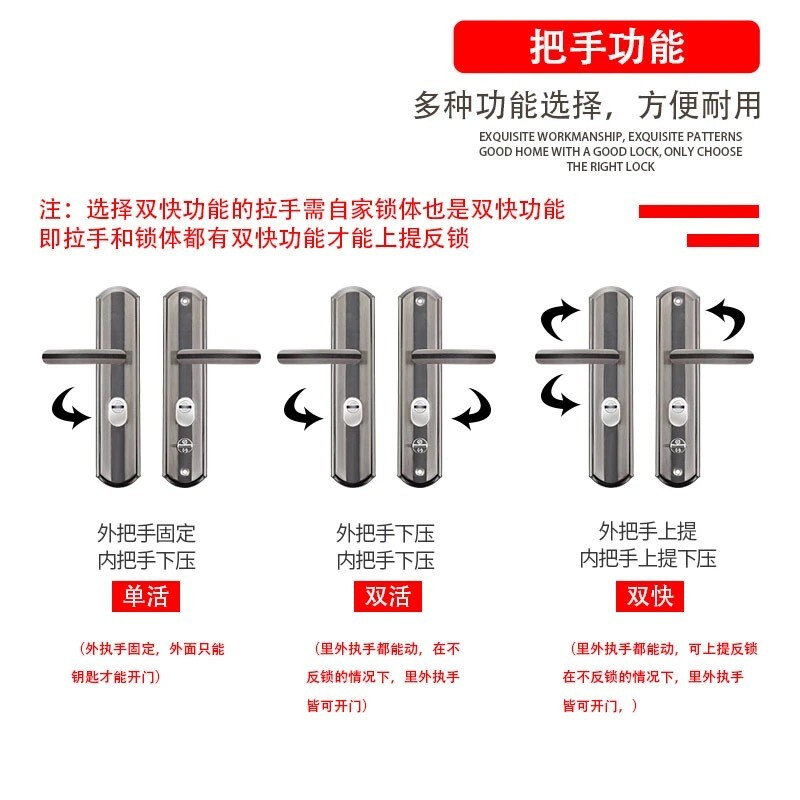 把手功能

多种功能选择，方便耐用

EXQUISITE WORKMANSHIP, EXQUISITE PATTERNS
GOOD HOME WITH A GOOD LOCK, ONLY CHOOSE THE RIGHT LOCK

注：选择双快功能的拉手需自家锁体也是双快功能
即拉手和锁体都有双快功能才能上提反锁

外把手固定
内把手下压

单活

（外执手固定，外面只能钥匙才能开门）

外把手下压
内把手下压

双活

（里外执手都能动，在不反锁的情况下，里外执手皆可开门）

外把手上提
内把手上提下压

双快

（里外执手都能动，可上提反锁在不反锁的情况下，里外执手皆可开门，）