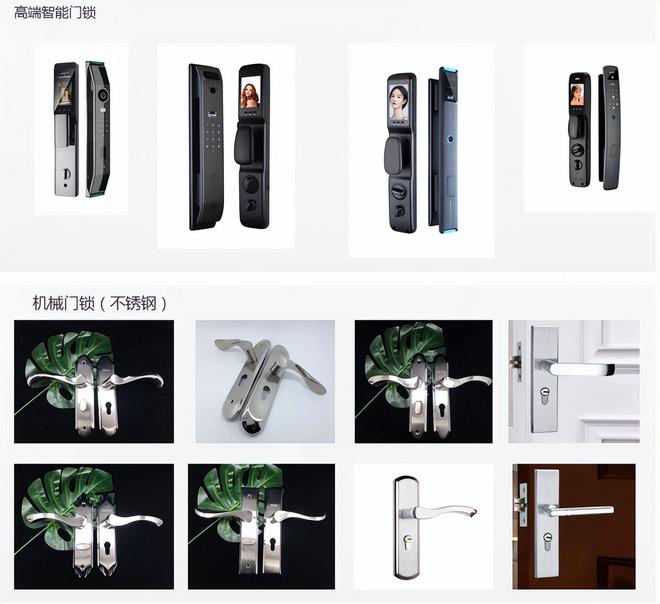 高端智能门锁

机械门锁（不锈钢）