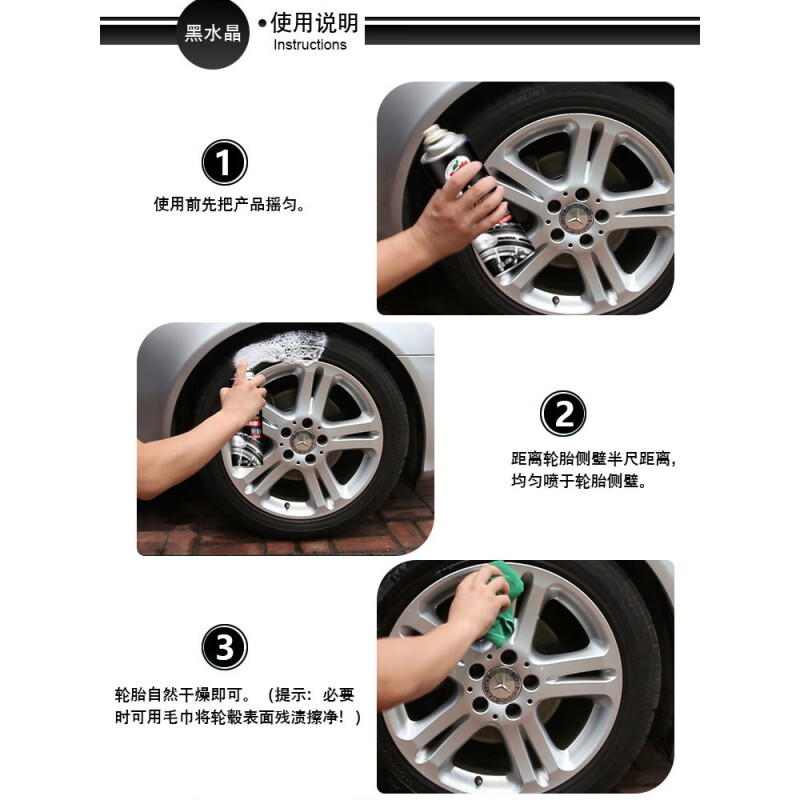 黑水晶 •使用说明
Instructions

1
使用前先把产品摇匀。

2
距离轮胎侧壁半尺距离，均匀喷于轮胎侧壁。

3
轮胎自然干燥即可。（提示：必要时可用毛巾将轮毂表面残渍擦净！）