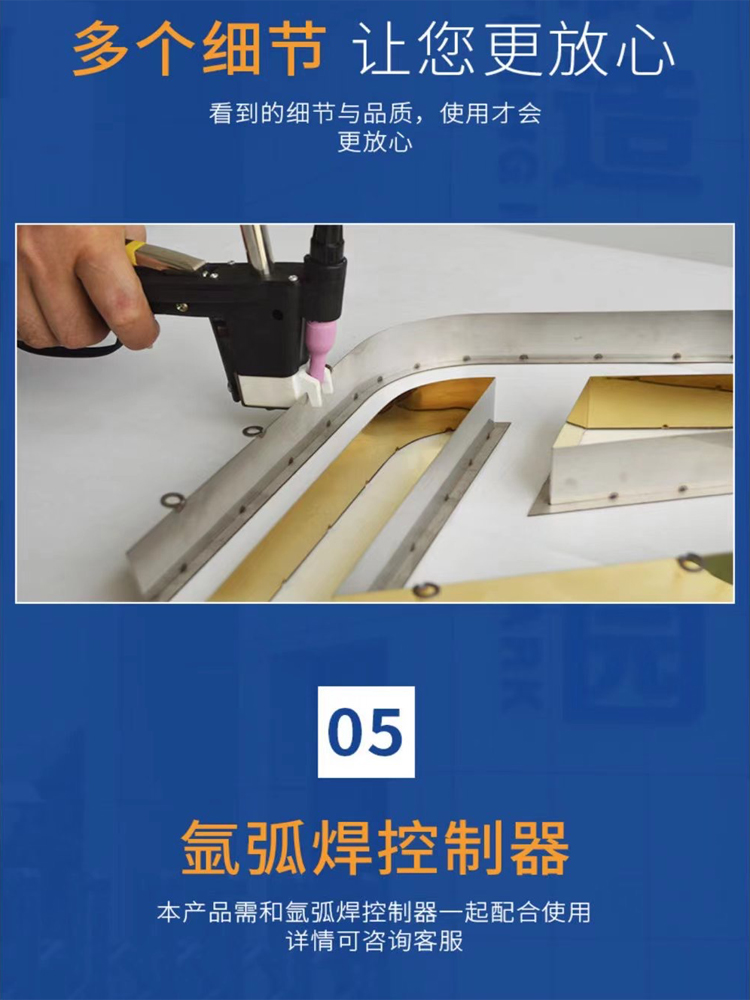 多个细节 让您更放心

看到的细节与品质，使用才会更放心

05

氩弧焊控制器

本产品需和氩弧焊控制器一起配合使用
详情可咨询客服